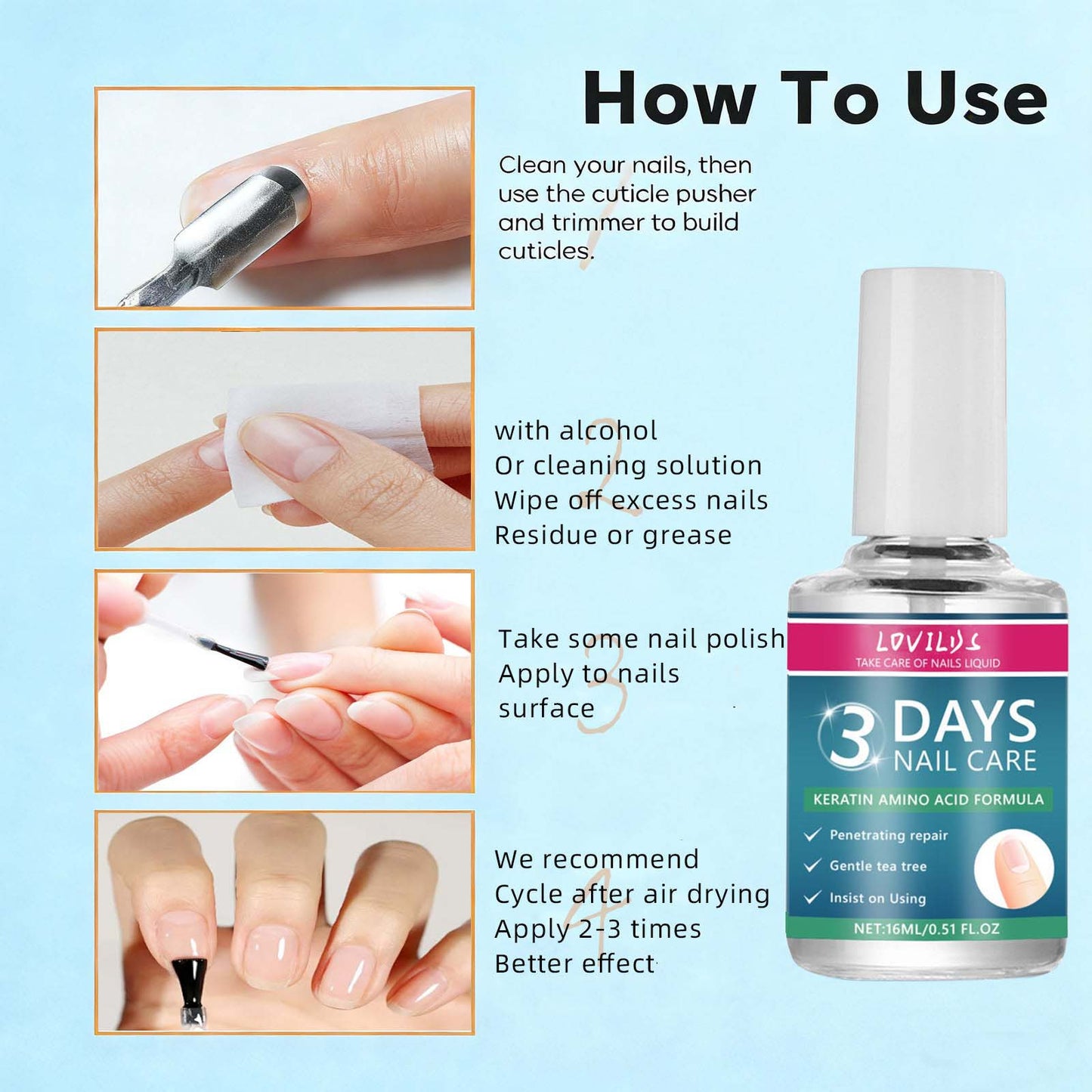 How To Use

1
Clean your nails, then use the cuticle pusher and trimmer to build cuticles.

2
with alcohol
Or cleaning solution
Wipe off excess nails
Residue or grease

3
Take some nail polish
Apply to nails
surface

4
We recommend
Cycle after air drying
Apply 2-3 times
Better effect

LOVILDS
TAKE CARE OF NAILS LIQUID
3 DAYS
NAIL CARE
KERATIN AMINO ACID FORMULA
Penetrating repair
Gentle tea tree
Insist on Using
NET:16ML/0.51 FL.OZ